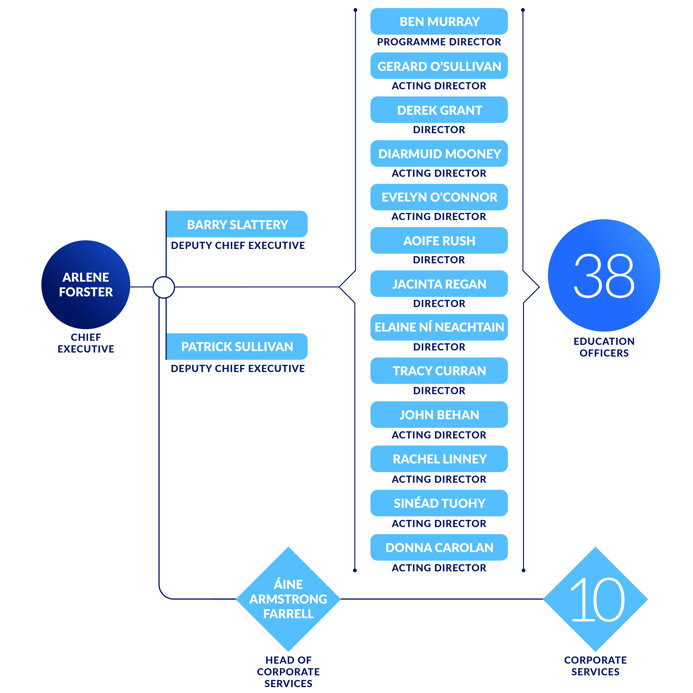 ARLENE FORSTER
CHIEF EXECUTIVE

BARRY SLATTERY
DEPUTY CHIEF EXECUTIVE

PATRICK SULLIVAN
DEPUTY CHIEF EXECUTIVE

BEN MURRAY
PROGRAMME DIRECTOR

GERARD O'SULLIVAN
ACTING DIRECTOR

DEREK GRANT
DIRECTOR

DIARMUID MOONEY
ACTING DIRECTOR

EVELYN O'CONNOR
ACTING DIRECTOR

AOIFE RUSH
DIRECTOR

JACINTA REGAN
DIRECTOR

ELAINE NÍ NEACHTAIN
DIRECTOR

TRACY CURRAN
DIRECTOR

JOHN BEHAN
ACTING DIRECTOR

RACHEL LINNEY
ACTING DIRECTOR

SINÉAD TUOHY
ACTING DIRECTOR

DONNA CAROLAN
ACTING DIRECTOR

38
EDUCATION OFFICERS

ÁINE ARMSTRONG FARRELL
HEAD OF CORPORATE SERVICES

10
CORPORATE SERVICES