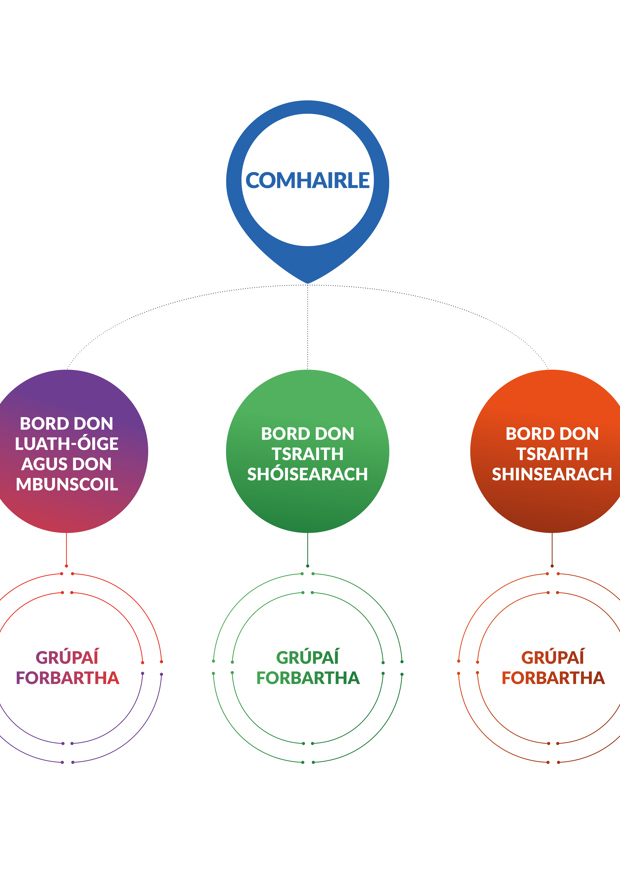 COMHAIRLE

BORD DON LUATH-ÓIGE AGUS DON MBUNSCOIL

BORD DON TSRAITH SHÓISEARACH

BORD DON TSRAITH SHINSEARACH

GRÚPAÍ FORBARTHA

GRÚPAÍ FORBARTHA

GRÚPAÍ FORBARTHA