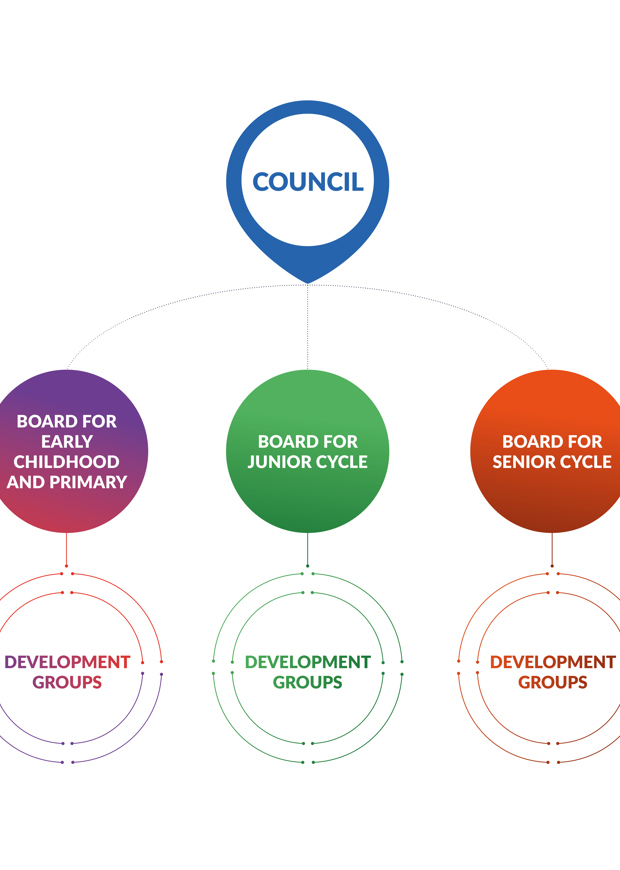 COUNCIL

BOARD FOR EARLY CHILDHOOD AND PRIMARY

BOARD FOR JUNIOR CYCLE

BOARD FOR SENIOR CYCLE

DEVELOPMENT GROUPS

DEVELOPMENT GROUPS

DEVELOPMENT GROUPS