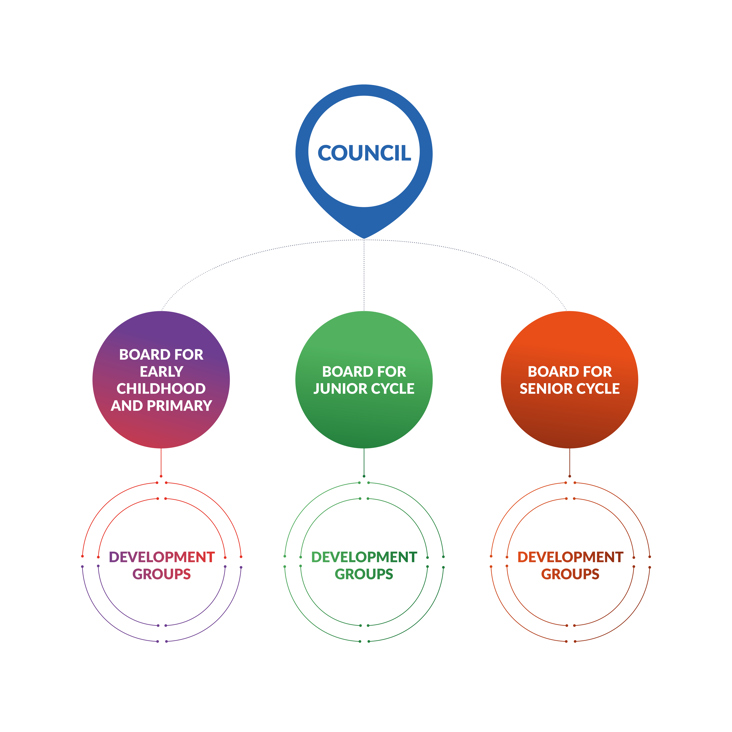 COUNCIL

BOARD FOR EARLY CHILDHOOD AND PRIMARY

BOARD FOR JUNIOR CYCLE

BOARD FOR SENIOR CYCLE

DEVELOPMENT GROUPS

DEVELOPMENT GROUPS

DEVELOPMENT GROUPS